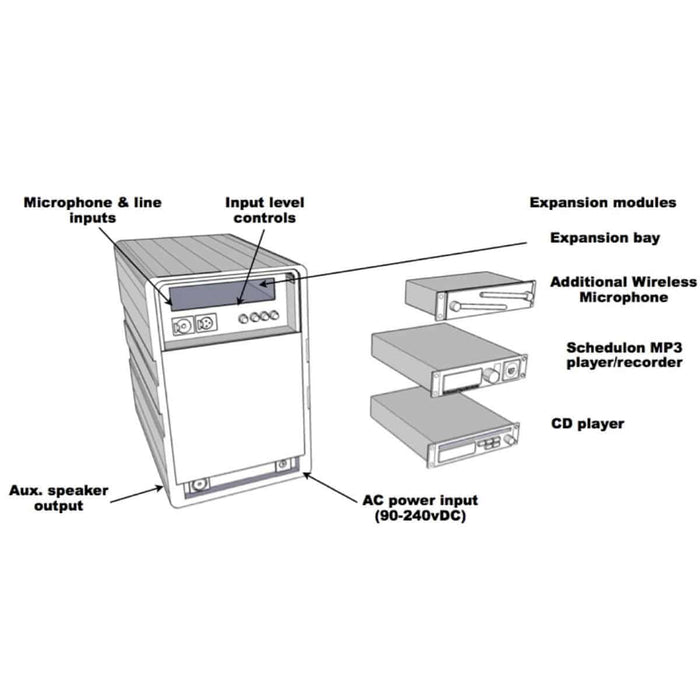 Microphone & line inputs

Input level controls

Expansion modules

Expansion bay

Additional Wireless Microphone

Schedulon MP3 player/recorder

CD player

Aux. speaker output

AC power input (90-240vDC)