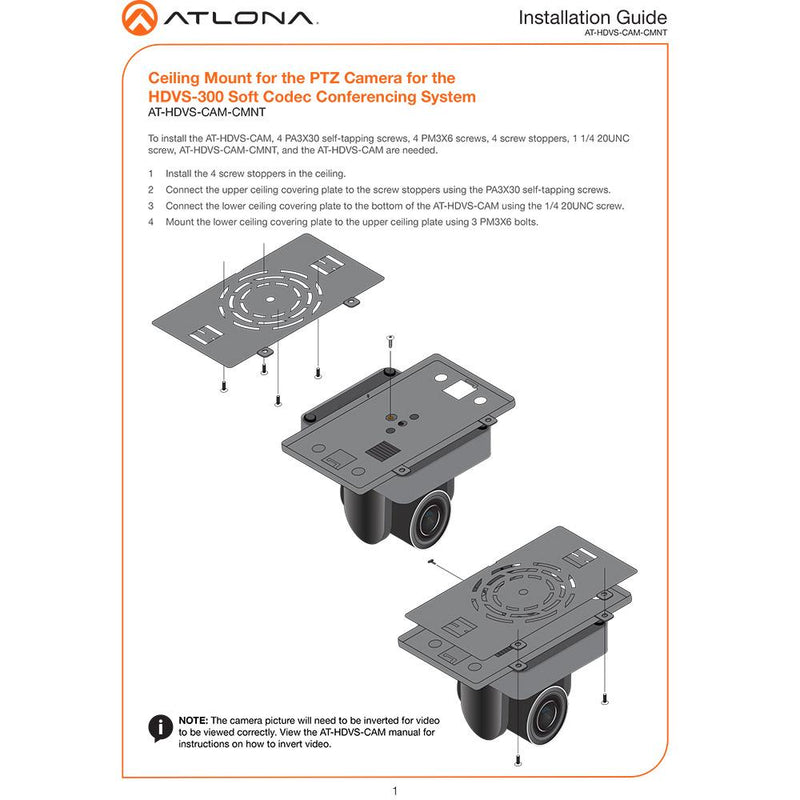 ATLONA.

Installation Guide
AT-HDVS-CAM-CMNT

Ceiling Mount for the PTZ Camera for the HDVS-300 Soft Codec Conferencing System
AT-HDVS-CAM-CMNT

To install the AT-HDVS-CAM, 4 PA3X30 self-tapping screws, 4 PM3X6 screws, 4 screw stoppers, 1 1/4 20UNC screw, AT-HDVS-CAM-CMNT, and the AT-HDVS-CAM are needed.

1 Install the 4 screw stoppers in the ceiling.
2 Connect the upper ceiling covering plate to the screw stoppers using the PA3X30 self-tapping screws.
3 Connect the lower ceiling covering plate to the bottom of the AT-HDVS-CAM using the 1/4 20UNC screw.
4 Mount the lower ceiling covering plate to the upper ceiling plate using 3 PM3X6 bolts.

NOTE: The camera picture will need to be inverted for video to be viewed correctly. View the AT-HDVS-CAM manual for instructions on how to invert video.

1