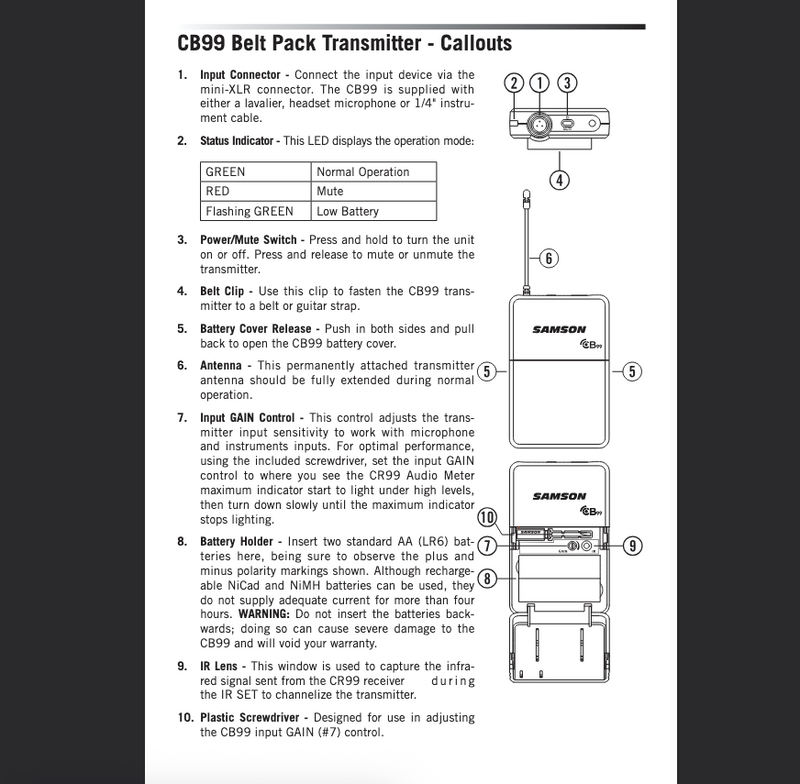 CB99 Belt Pack Transmitter - Callouts

1. Input Connector - Connect the input device via the mini-XLR connector. The CB99 is supplied with either a lavalier, headset microphone or 1/4" instrument cable.

2. Status Indicator - This LED displays the operation mode:

| GREEN | Normal Operation |
|---|---|
| RED | Mute |
| Flashing GREEN | Low Battery |

3. Power/Mute Switch - Press and hold to turn the unit on or off. Press and release to mute or unmute the transmitter.

4. Belt Clip - Use this clip to fasten the CB99 transmitter to a belt or guitar strap.

5. Battery Cover Release - Push in both sides and pull back to open the CB99 battery cover.

6. Antenna - This permanently attached transmitter antenna should be fully extended during normal operation.

7. Input GAIN Control - This control adjusts the transmitter input sensitivity to work with microphone and instruments inputs. For optimal performance, using the included screwdriver, set the input GAIN control to where you see the CR99 Audio Meter maximum indicator start to light under high levels, then turn down slowly until the maximum indicator stops lighting.

8. Battery Holder - Insert two standard AA (LR6) batteries here, being sure to observe the plus and minus polarity markings shown. Although rechargeable NiCad and NiMH batteries can be used, they do not supply adequate current for more than four hours. WARNING: Do not insert the batteries backwards; doing so can cause severe damage to the CB99 and will void your warranty.

9. IR Lens - This window is used to capture the infrared signal sent from the CR99 receiver during the IR SET to channelize the transmitter.

10. Plastic Screwdriver - Designed for use in adjusting the CB99 input GAIN (#7) control.

2 1 3
4
6
SAMSON
CB99
5 5
SAMSON
CB99
10
7 9
8